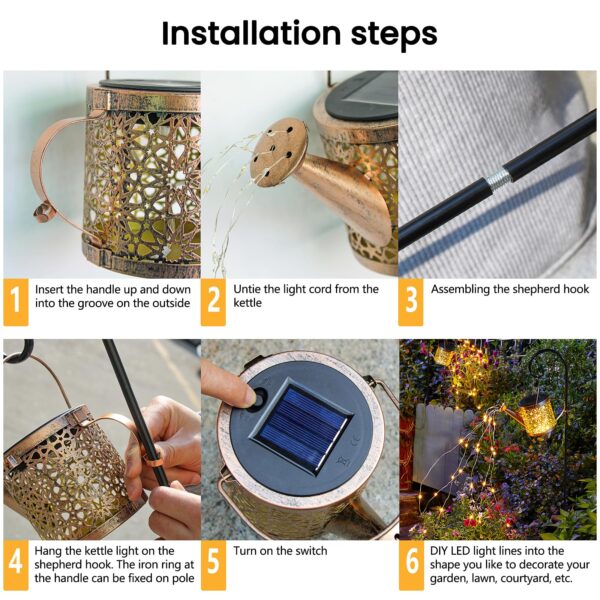 Installation steps

1 Insert the handle up and down into the groove on the outside

2 Untie the light cord from the kettle

3 Assembling the shepherd hook

4 Hang the kettle light on the shepherd hook. The iron ring at the handle can be fixed on pole

5 Turn on the switch

6 DIY LED light lines into the shape you like to decorate your garden, lawn, courtyard, etc.